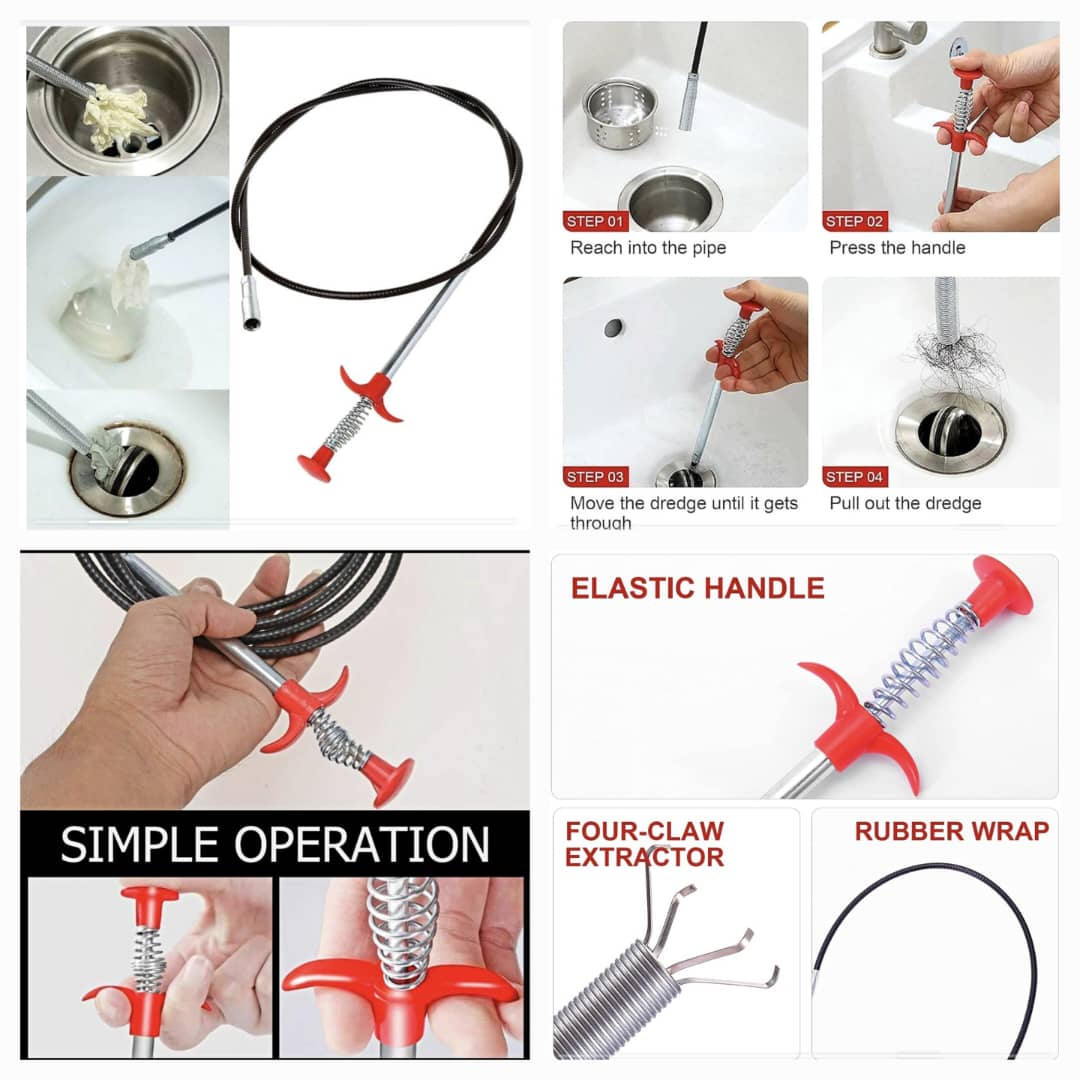 STEP 01
Reach into the pipe

STEP 02
Press the handle

STEP 03
Move the dredge until it gets through

STEP 04
Pull out the dredge

SIMPLE OPERATION

ELASTIC HANDLE

FOUR-CLAW EXTRACTOR

RUBBER WRAP